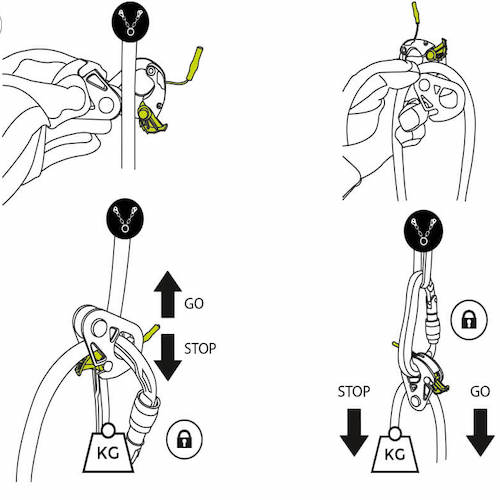 GO
STOP
KG
STOP
GO
KG